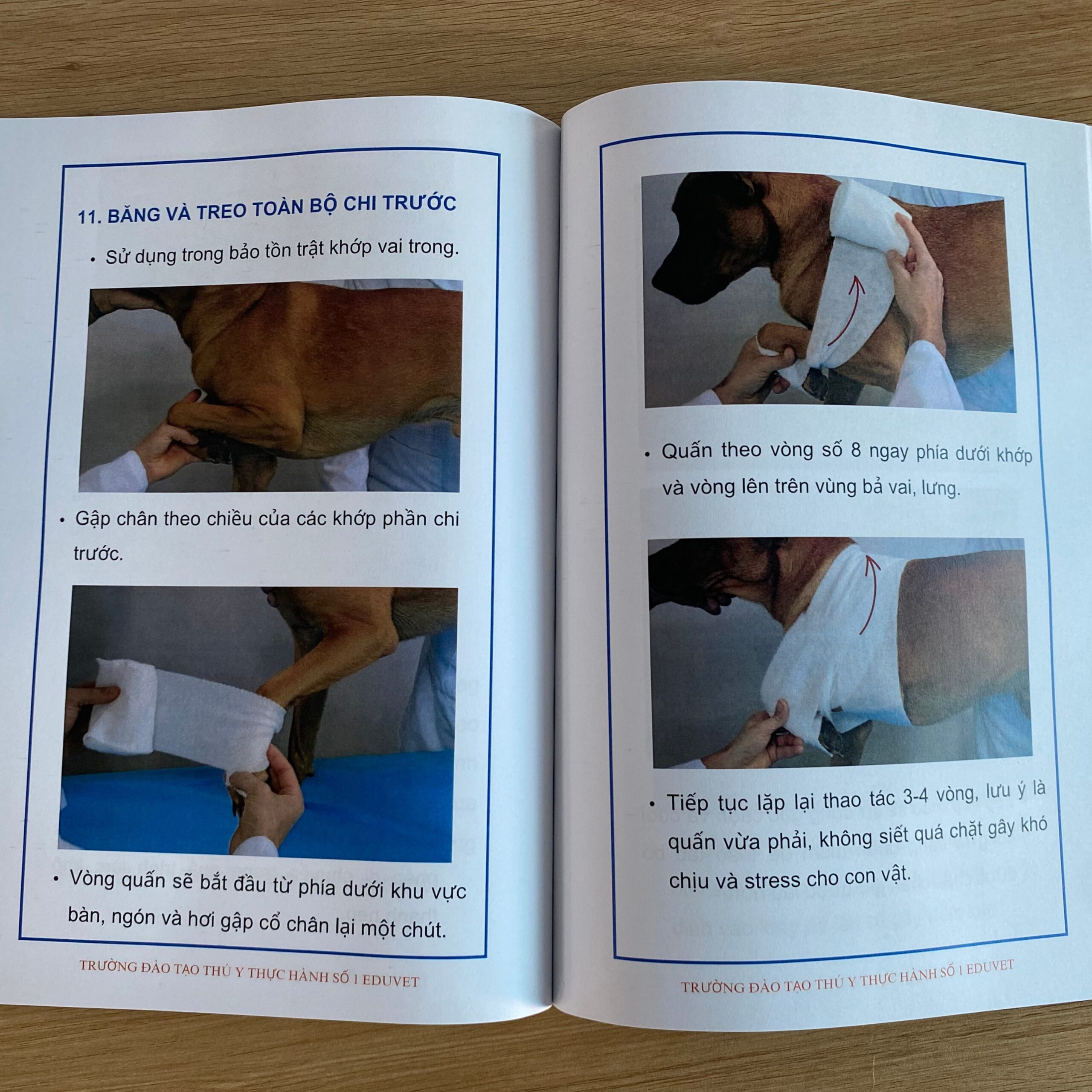 11. BĂNG VÀ TREO TOÀN BỘ CHI TRƯỚC

• Sử dụng trong bảo tồn trật khớp vai trong.

• Gập chân theo chiều của các khớp phần chi trước.

• Vòng quấn sẽ bắt đầu từ phía dưới khu vực bàn, ngón và hơi gập cổ chân lại một chút.

TRƯỜNG ĐÀO TẠO THÚ Y THỰC HÀNH SỐ 1 EDUVET

• Quấn theo vòng số 8 ngay phía dưới khớp và vòng lên trên vùng bả vai, lưng.

• Tiếp tục lặp lại thao tác 3-4 vòng, lưu ý là quấn vừa phải, không siết quá chặt gây khó chịu và stress cho con vật.

TRƯỜNG ĐÀO TẠO THÚ Y THỰC HÀNH SỐ 1 EDUVET